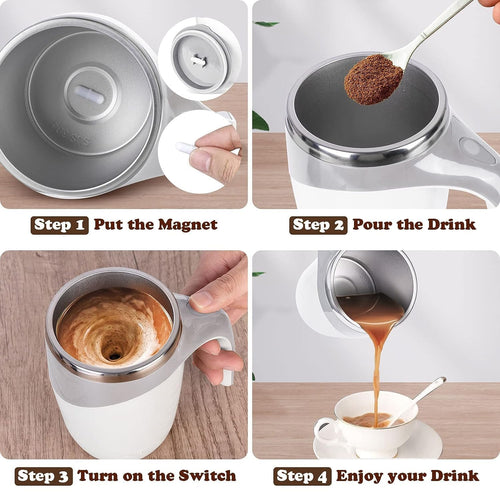 Step 1 Put the Magnet

Step 2 Pour the Drink

Step 3 Turn on the Switch

Step 4 Enjoy your Drink