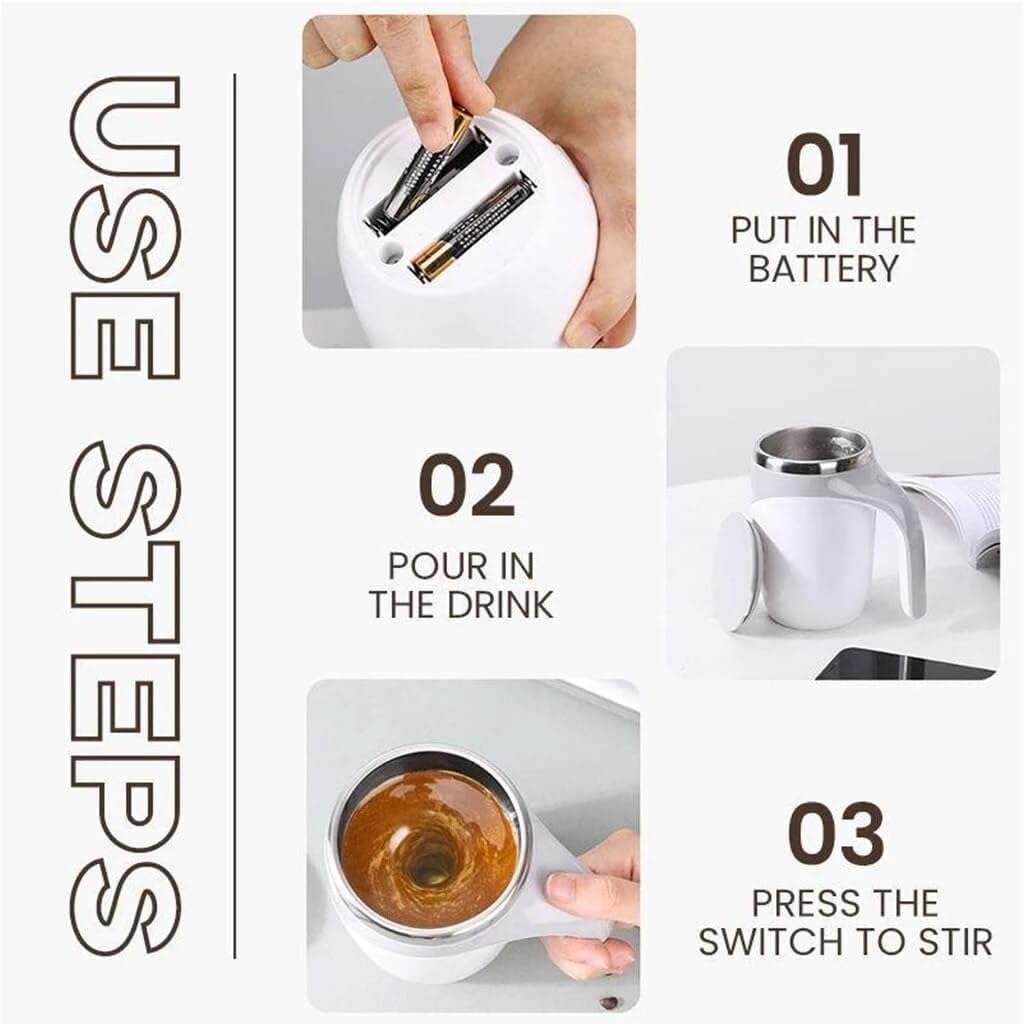 USE STEPS

01
PUT IN THE BATTERY

02
POUR IN THE DRINK

03
PRESS THE SWITCH TO STIR